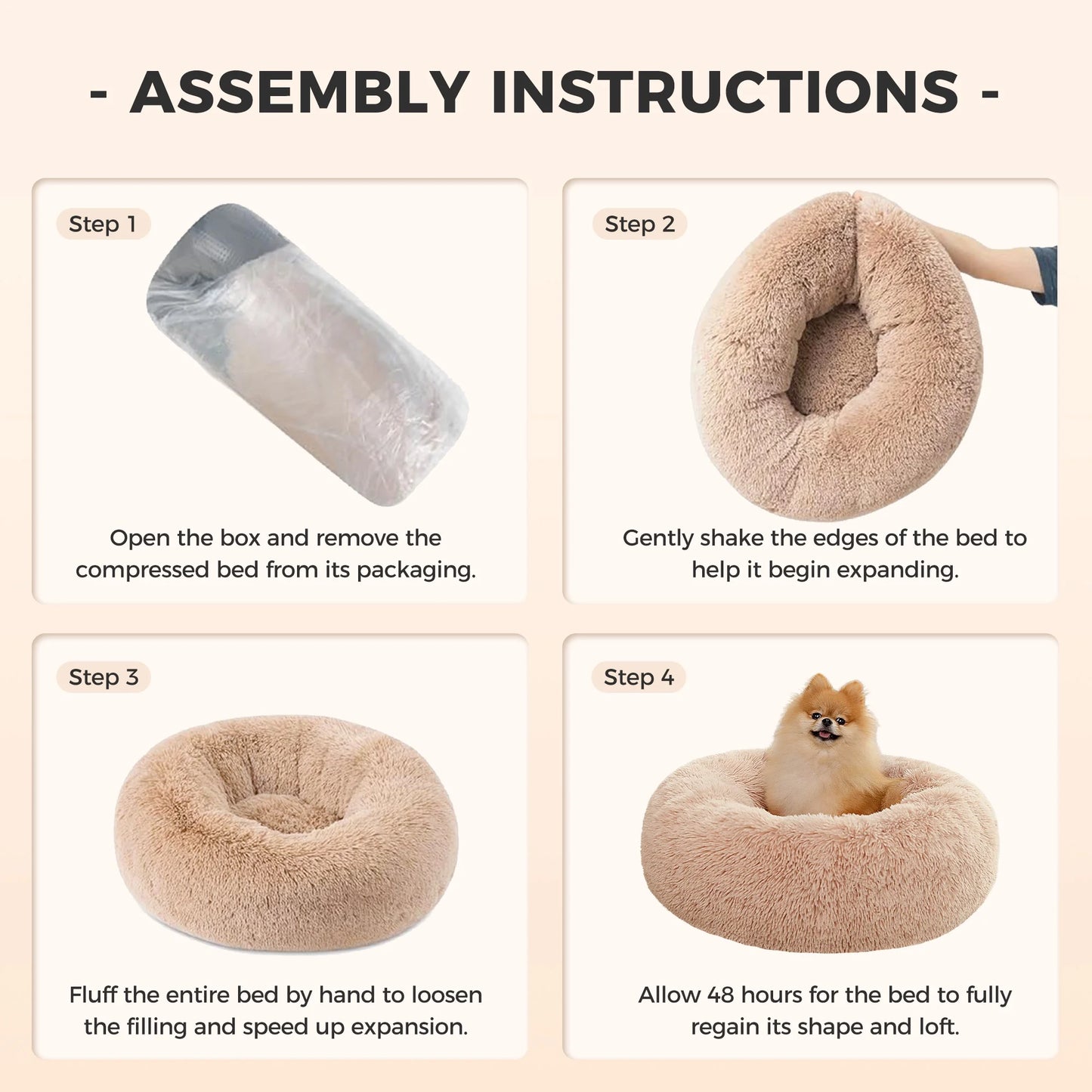 - ASSEMBLY INSTRUCTIONS -

Step 1

Open the box and remove the compressed bed from its packaging.

Step 2

Gently shake the edges of the bed to help it begin expanding.

Step 3

Fluff the entire bed by hand to loosen the filling and speed up expansion.

Step 4

Allow 48 hours for the bed to fully regain its shape and loft.